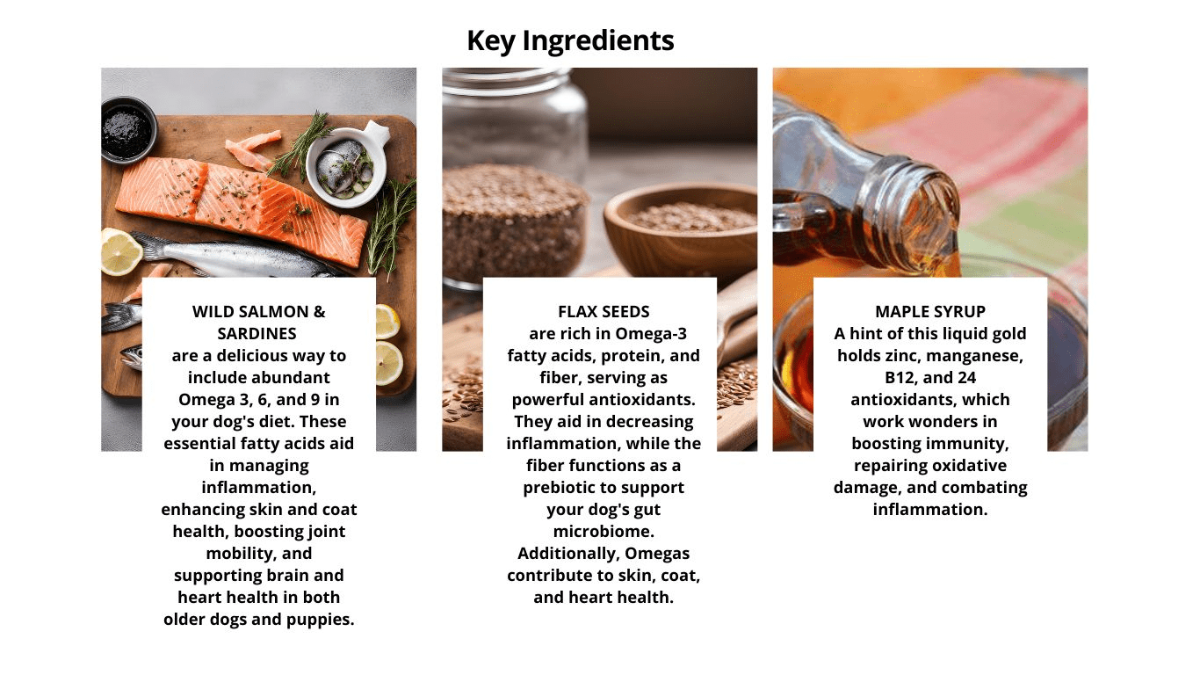 Key Ingredients

WILD SALMON & SARDINES
are a delicious way to include abundant Omega 3, 6, and 9 in your dog's diet. These essential fatty acids aid in managing inflammation, enhancing skin and coat health, boosting joint mobility, and supporting brain and heart health in both older dogs and puppies.

FLAX SEEDS
are rich in Omega-3 fatty acids, protein, and fiber, serving as powerful antioxidants. They aid in decreasing inflammation, while the fiber functions as a prebiotic to support your dog's gut microbiome. Additionally, Omegas contribute to skin, coat, and heart health.

MAPLE SYRUP
A hint of this liquid gold holds zinc, manganese, B12, and 24 antioxidants, which work wonders in boosting immunity, repairing oxidative damage, and combating inflammation.